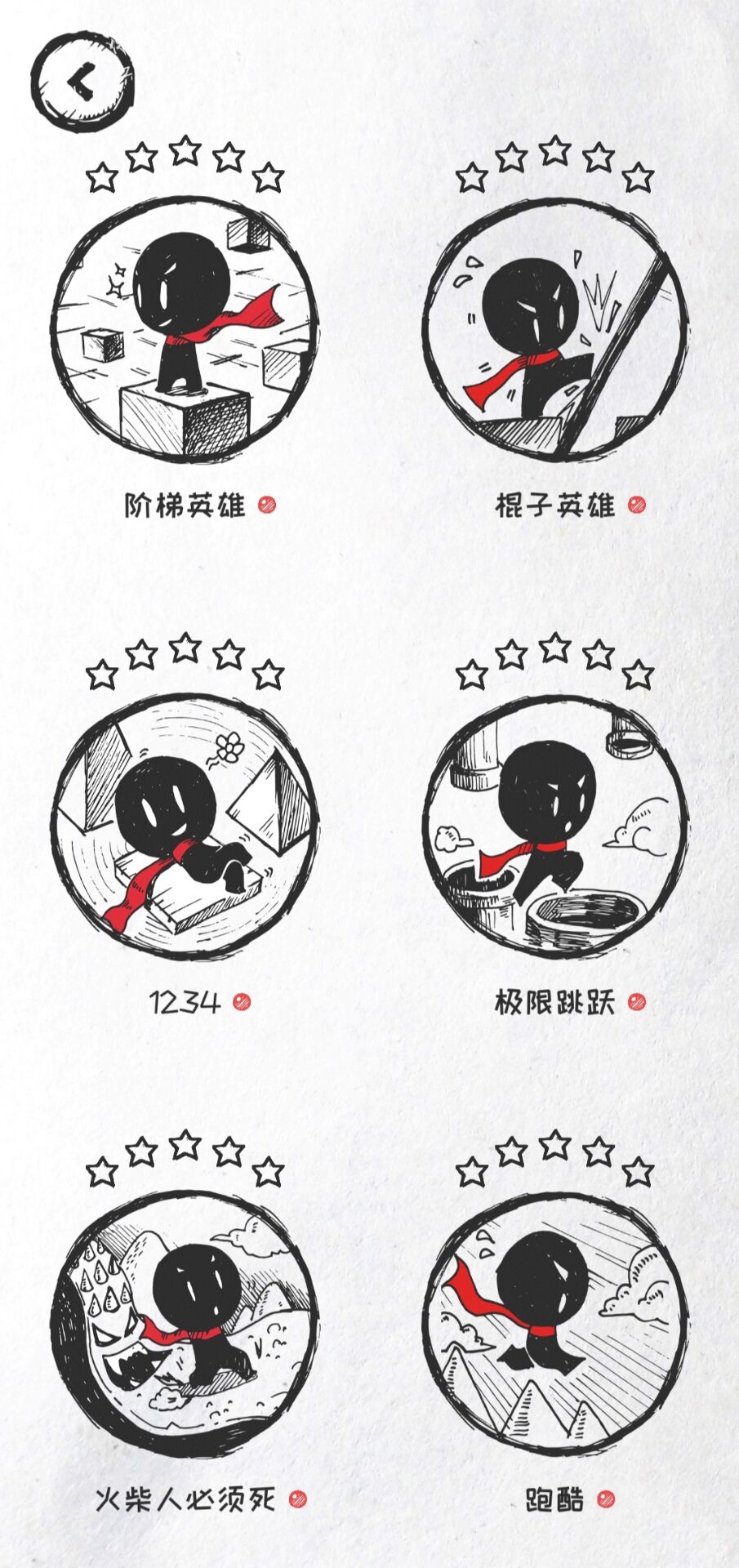 阶梯英雄

棍子英雄

1234

极限跳跃

火柴人必须死

跑酷