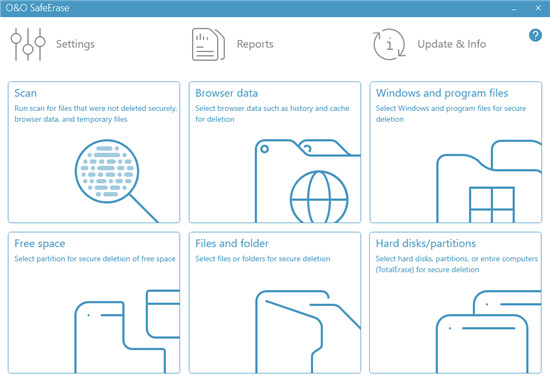 O&O SafeErase

Settings

Reports

Update & Info

?

Scan
Run scan for files that were not deleted securely, browser data, and temporary files

Browser data
Select browser data such as history and cache for deletion

Windows and program files
Select Windows and program files for secure deletion

Free space
Select partition for secure deletion of free space

Files and folder
Select files or folders for secure deletion

Hard disks/partitions
Select hard disks, partitions, or entire computers (TotalErase) for secure deletion