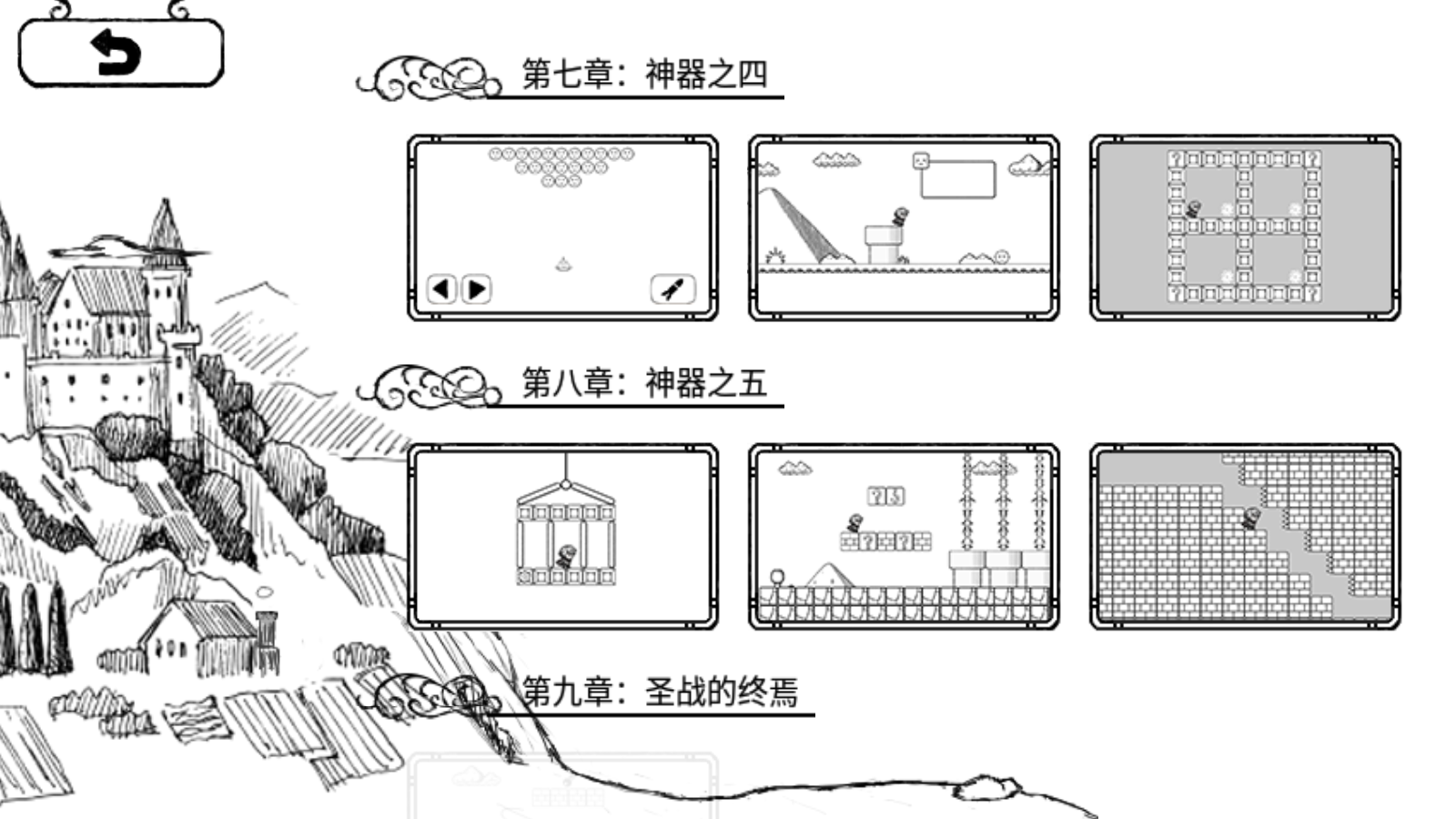 第七章：神器之四

第八章：神器之五

第九章：圣战的终焉